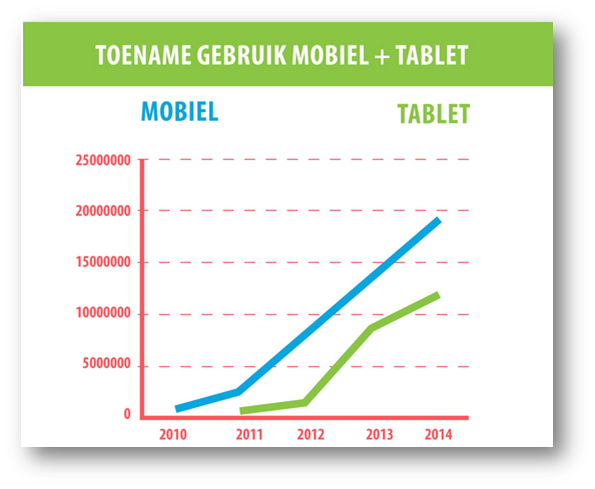 TOENAME GEBRUIK MOBIEL + TABLET

MOBIEL

TABLET

25000000
20000000
15000000
10000000
5000000
0

2010
2011
2012
2013
2014